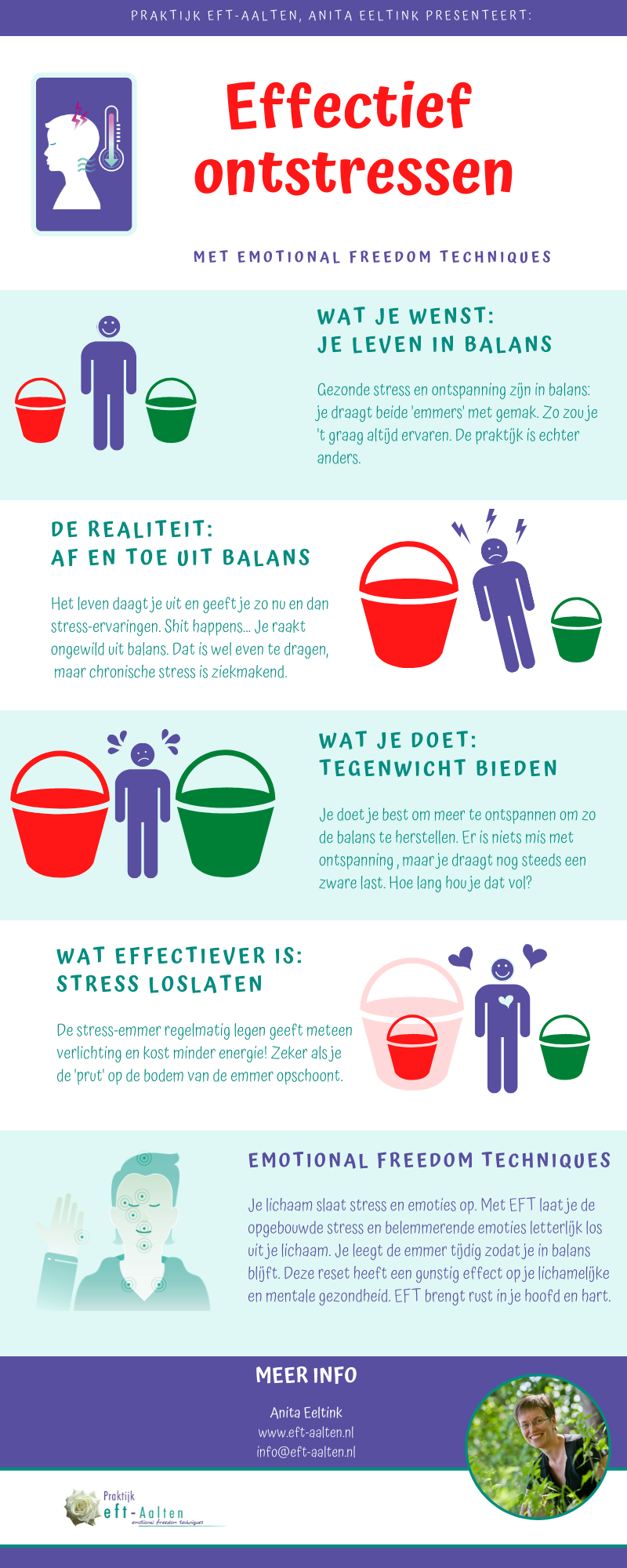 PRAKTIJK EFT-AALTEN, ANITA EELTINK PRESENTEERT:

Effectief ontstressen

MET EMOTIONAL FREEDOM TECHNIQUES

WAT JE WENST: JE LEVEN IN BALANS

Gezonde stress en ontspanning zijn in balans: je draagt beide 'emmers' met gemak. Zo zou je 't graag altijd ervaren. De praktijk is echter anders.

DE REALITEIT: AF EN TOE UIT BALANS

Het leven daagt je uit en geeft je zo nu en dan stress-ervaringen. Shit happens... Je raakt ongewild uit balans. Dat is wel even te dragen, maar chronische stress is ziekmakend.

WAT JE DOET: TEGENWICHT BIEDEN

Je doet je best om meer te ontspannen om zo de balans te herstellen. Er is niets mis met ontspanning , maar je draagt nog steeds een zware last. Hoe lang hou je dat vol?

WAT EFFECTIEVER IS: STRESS LOSLATEN

De stress-emmer regelmatig legen geeft meteen verlichting en kost minder energie! Zeker als je de 'prut' op de bodem van de emmer opschoont.

EMOTIONAL FREEDOM TECHNIQUES

Je lichaam slaat stress en emoties op. Met EFT laat je de opgebouwde stress en belemmerende emoties letterlijk los uit je lichaam. Je leegt de emmer tijdig zodat je in balans blijft. Deze reset heeft een gunstig effect op je lichamelijke en mentale gezondheid. EFT brengt rust in je hoofd en hart.

MEER INFO

Anita Eeltink
www.eft-aalten.nl
info@eft-aalten.nl

Praktijk eft-Aalten
emotional freedom techniques